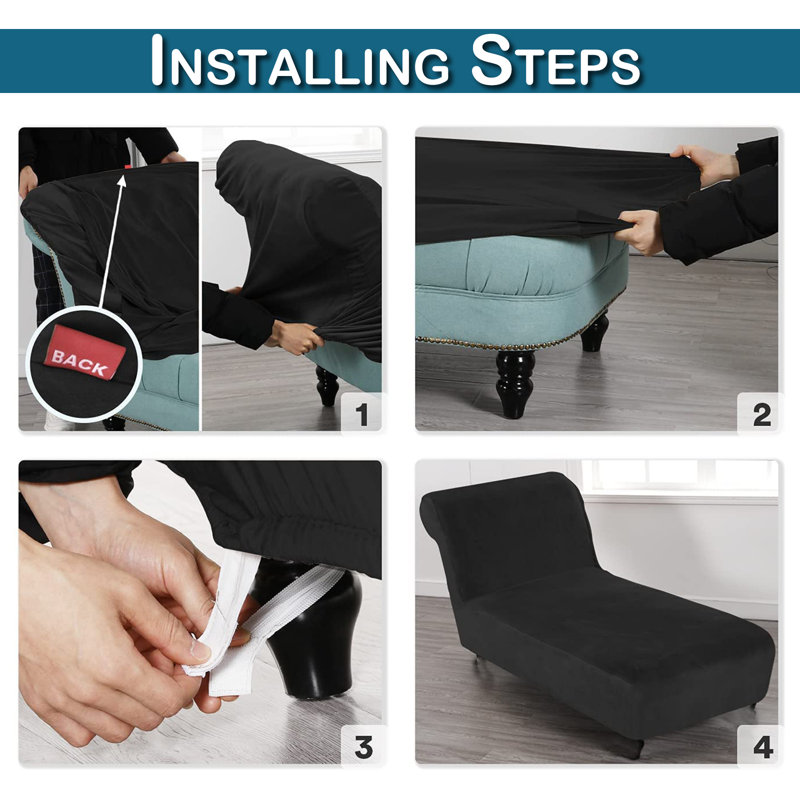 INSTALLING STEPS

BACK

1

2

3

4